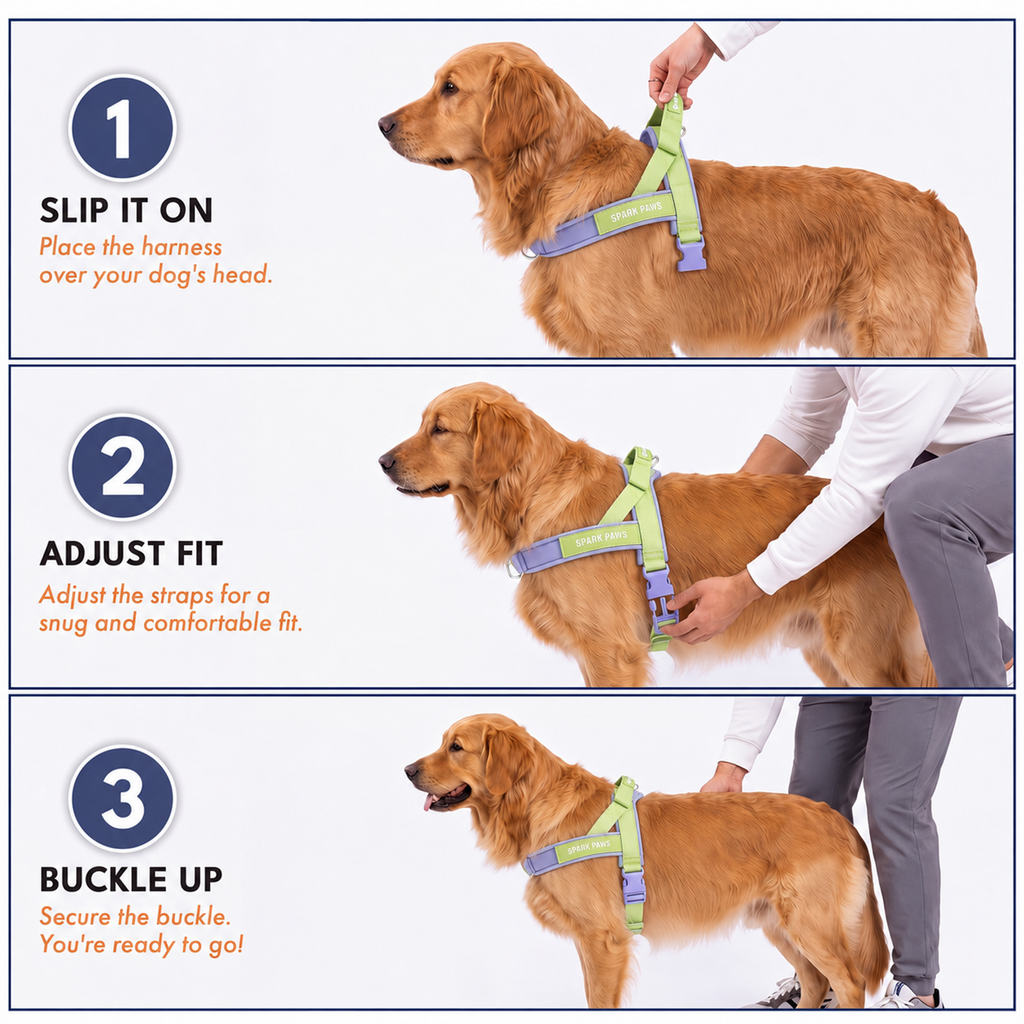 1
SLIP IT ON
Place the harness over your dog's head.

SPARK PAWS

2
ADJUST FIT
Adjust the straps for a snug and comfortable fit.

SPARK PAWS

3
BUCKLE UP
Secure the buckle. You're ready to go!

SPARK PAWS