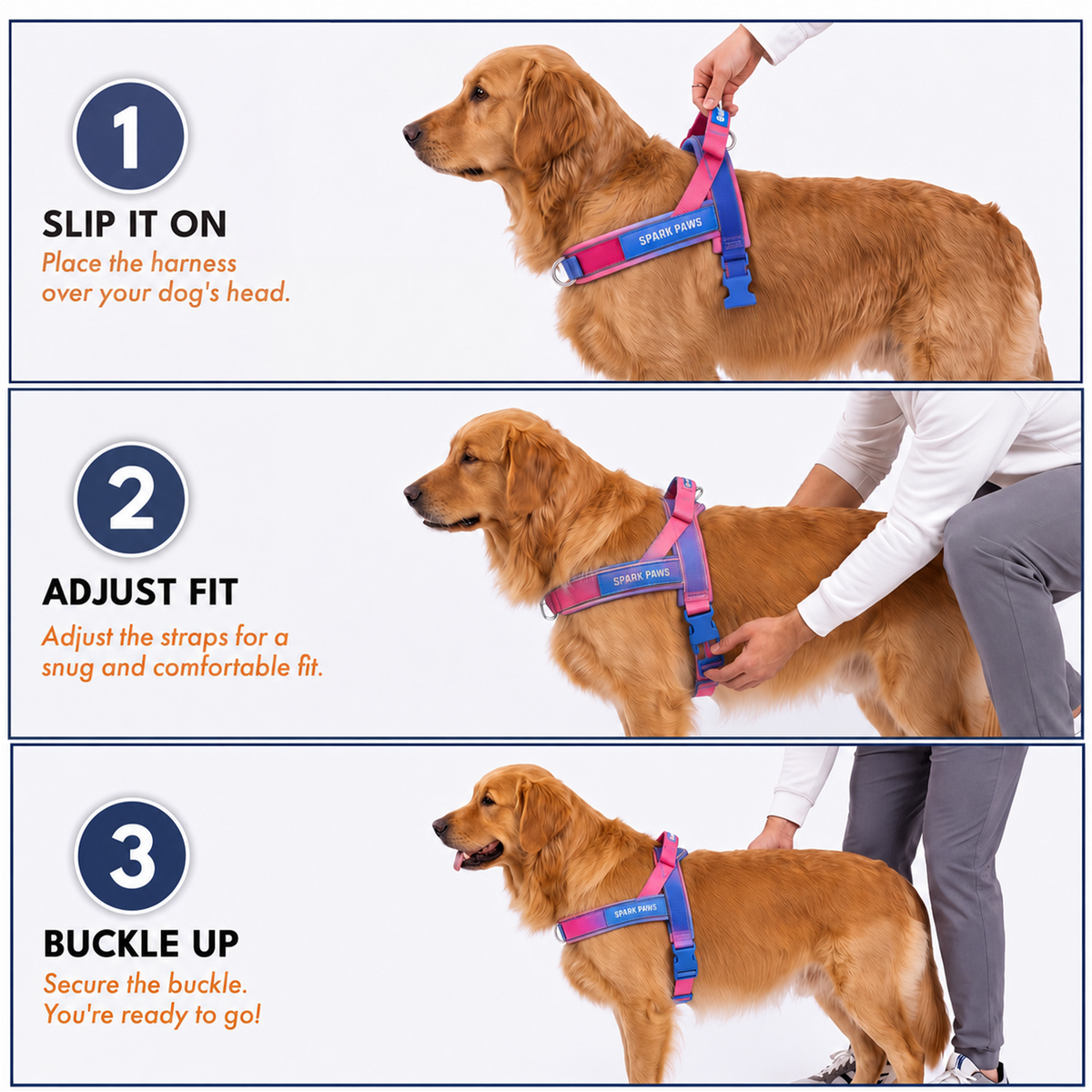 1

SLIP IT ON
Place the harness over your dog's head.

SPARK PAWS

2

ADJUST FIT
Adjust the straps for a snug and comfortable fit.

SPARK PAWS

3

BUCKLE UP
Secure the buckle. You're ready to go!

SPARK PAWS