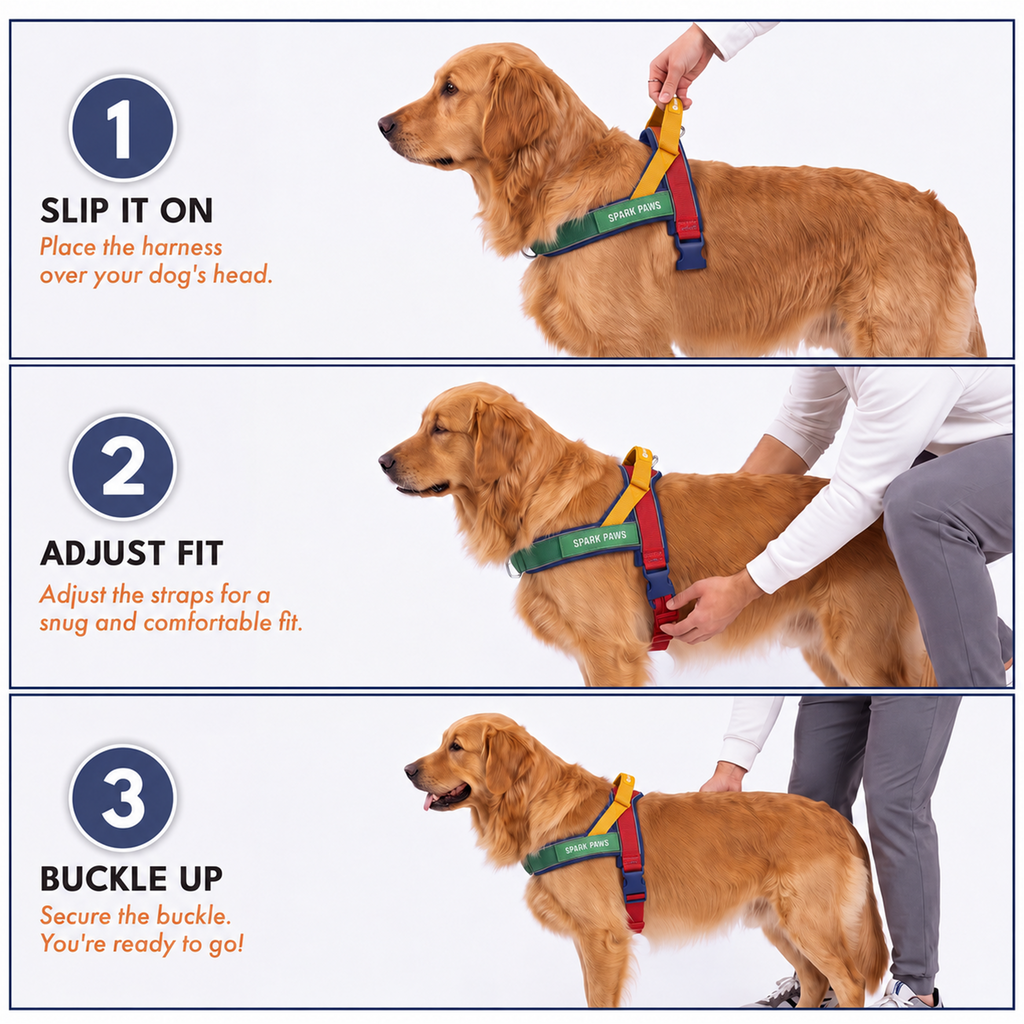 1

SLIP IT ON

Place the harness over your dog's head.

SPARK PAWS

2

ADJUST FIT

Adjust the straps for a snug and comfortable fit.

SPARK PAWS

3

BUCKLE UP

Secure the buckle. You're ready to go!

SPARK PAWS